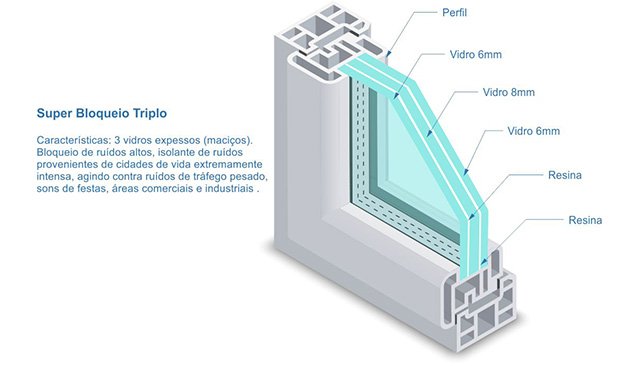 Super Bloqueio Triplo

Características: 3 vidros expessos (maciços). Bloqueio de ruídos altos, isolante de ruídos provenientes de cidades de vida extremamente intensa, agindo contra ruídos de tráfego pesado, sons de festas, áreas comerciais e industriais .

Perfil

Vidro 6mm

Vidro 8mm

Vidro 6mm

Resina

Resina